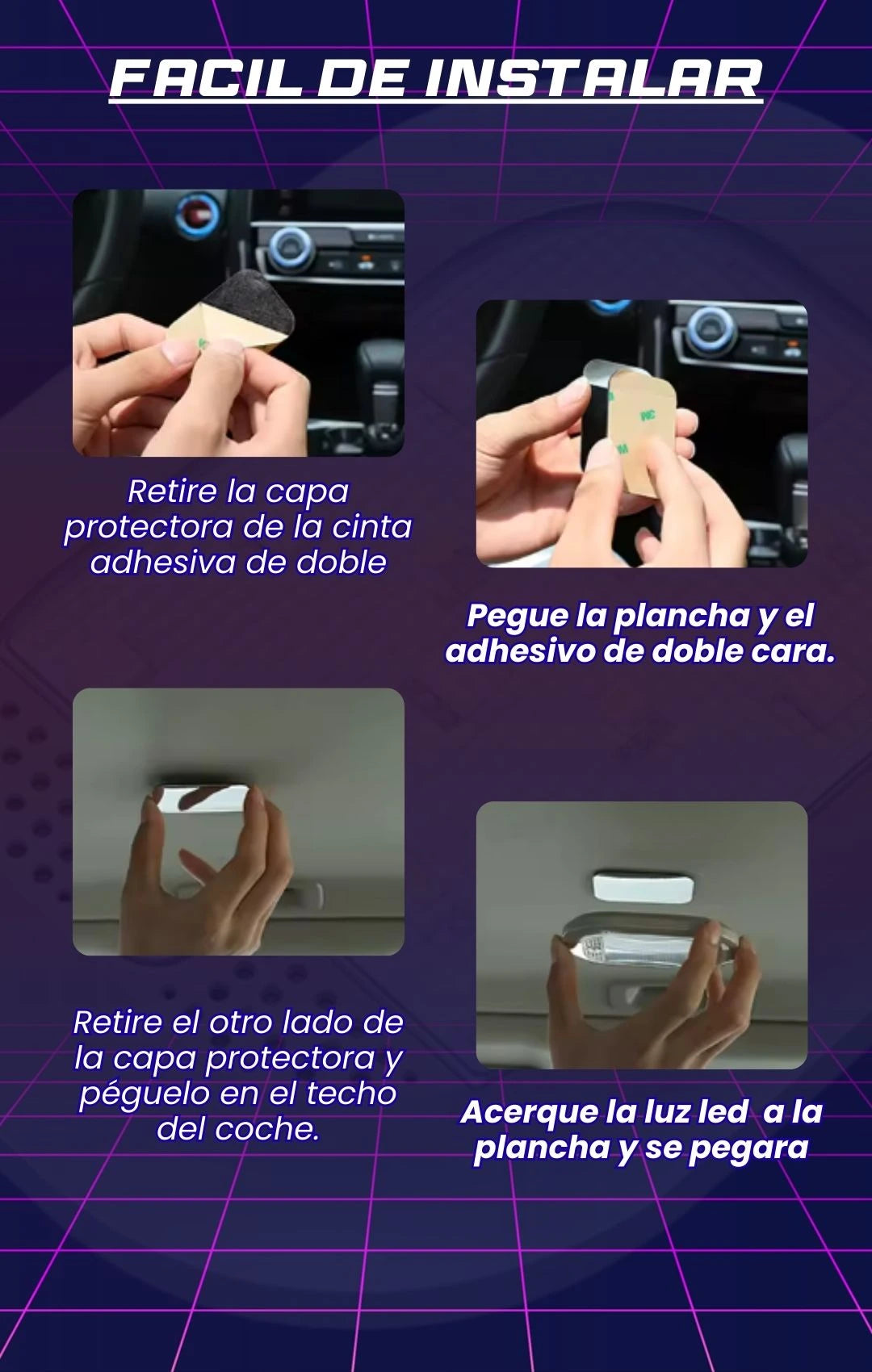 FACIL DE INSTALAR

Retire la capa protectora de la cinta adhesiva de doble

Pegue la plancha y el adhesivo de doble cara.

Retire el otro lado de la capa protectora y péguelo en el techo del coche.

Acerque la luz led a la plancha y se pegara